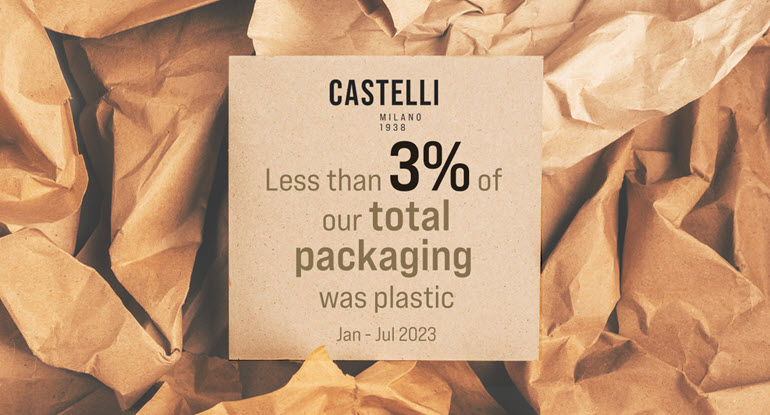 CASTELLI
MILANO
1938

Less than 3% of our total packaging was plastic

Jan - Jul 2023