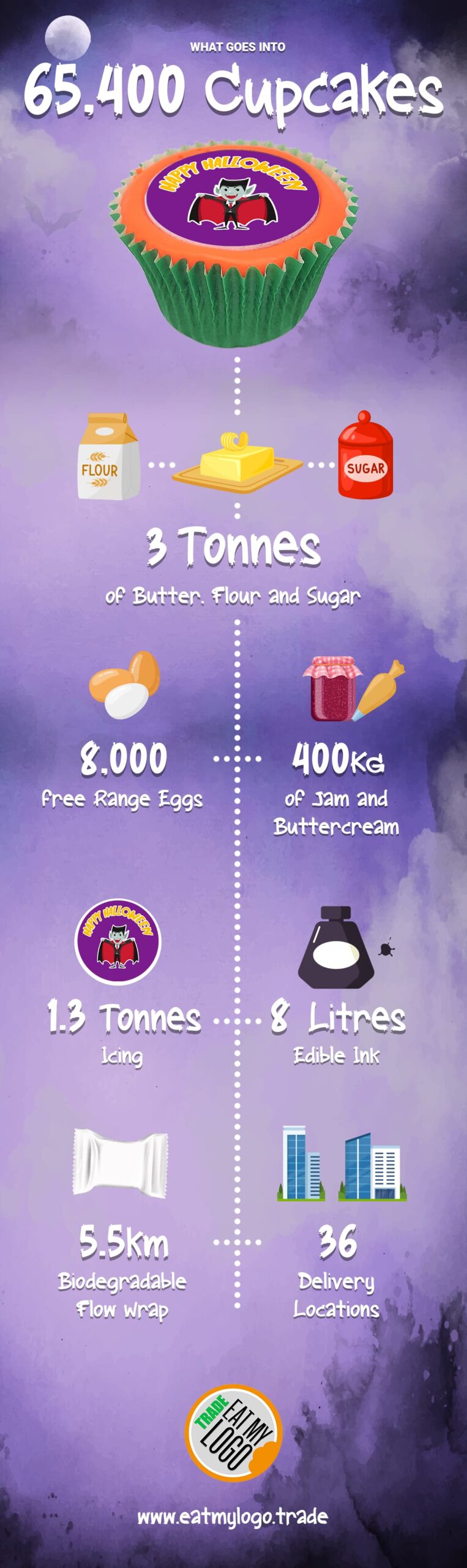 WHAT GOES INTO

65,400 Cupcakes

HAPPY HALLOWEEN

FLOUR

SUGAR

3 Tonnes

of Butter, Flour and Sugar

8,000

Free Range Eggs

400KG

of Jam and Buttercream

HAPPY HALLOWEEN

1.3 Tonnes

Icing

8 Litres

Edible Ink

5.5km

Biodegradable Flow Wrap

36

Delivery Locations

TRADE EAT MY LOGO

www.eatmylogo.trade